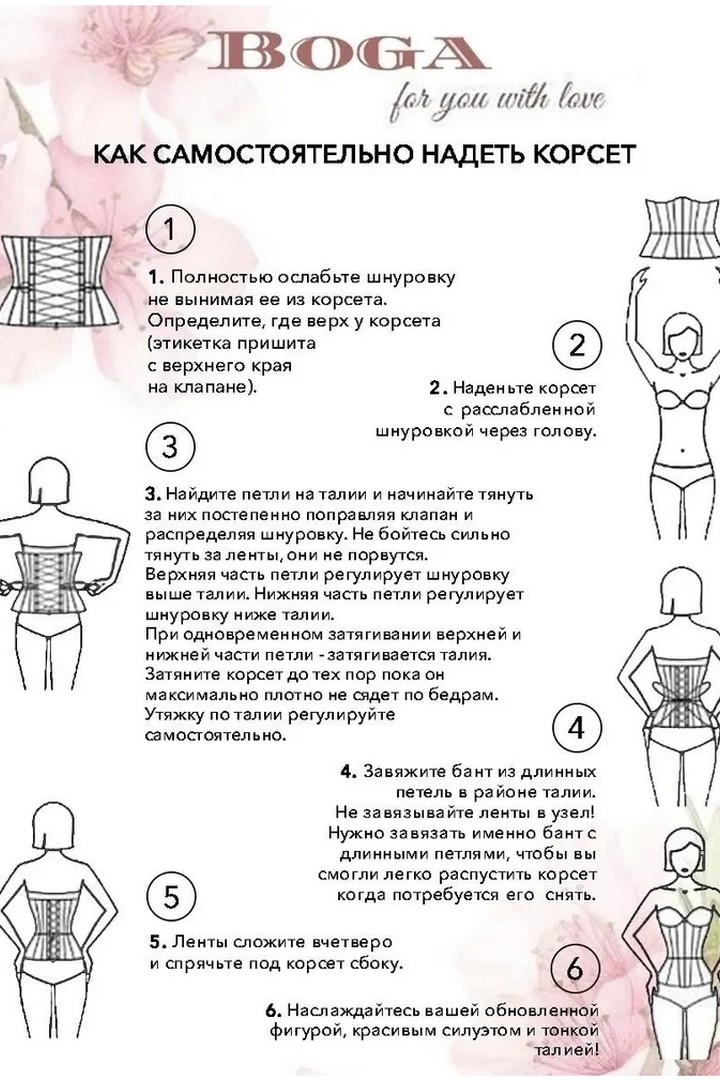 BOGA
for you with love

КАК САМОСТОЯТЕЛЬНО НАДЕТЬ КОРСЕТ

1

1. Полностью ослабьте шнуровку не вынимая ее из корсета. Определите, где верх у корсета (этикетка пришита с верхнего края на клапане).

2

2. Наденьте корсет с расслабленной шнуровкой через голову.

3

3. Найдите петли на талии и начинайте тянуть за них постепенно поправляя клапан и распределяя шнуровку. Не бойтесь сильно тянуть за ленты, они не порвутся. Верхняя часть петли регулирует шнуровку выше талии. Нижняя часть петли регулирует шнуровку ниже талии. При одновременном затягивании верхней и нижней части петли - затягивается талия. Затяните корсет до тех пор пока он максимально плотно не сядет по бедрам. Утяжку по талии регулируйте самостоятельно.

4

4. Завяжите бант из длинных петель в районе талии. Не завязывайте ленты в узел! Нужно завязать именно бант с длинными петлями, чтобы вы смогли легко распустить корсет когда потребуется его снять.

5

5. Ленты сложите вчетверо и спрячьте под корсет сбоку.

6

6. Наслаждайтесь вашей обновленной фигурой, красивым силуэтом и тонкой талией!