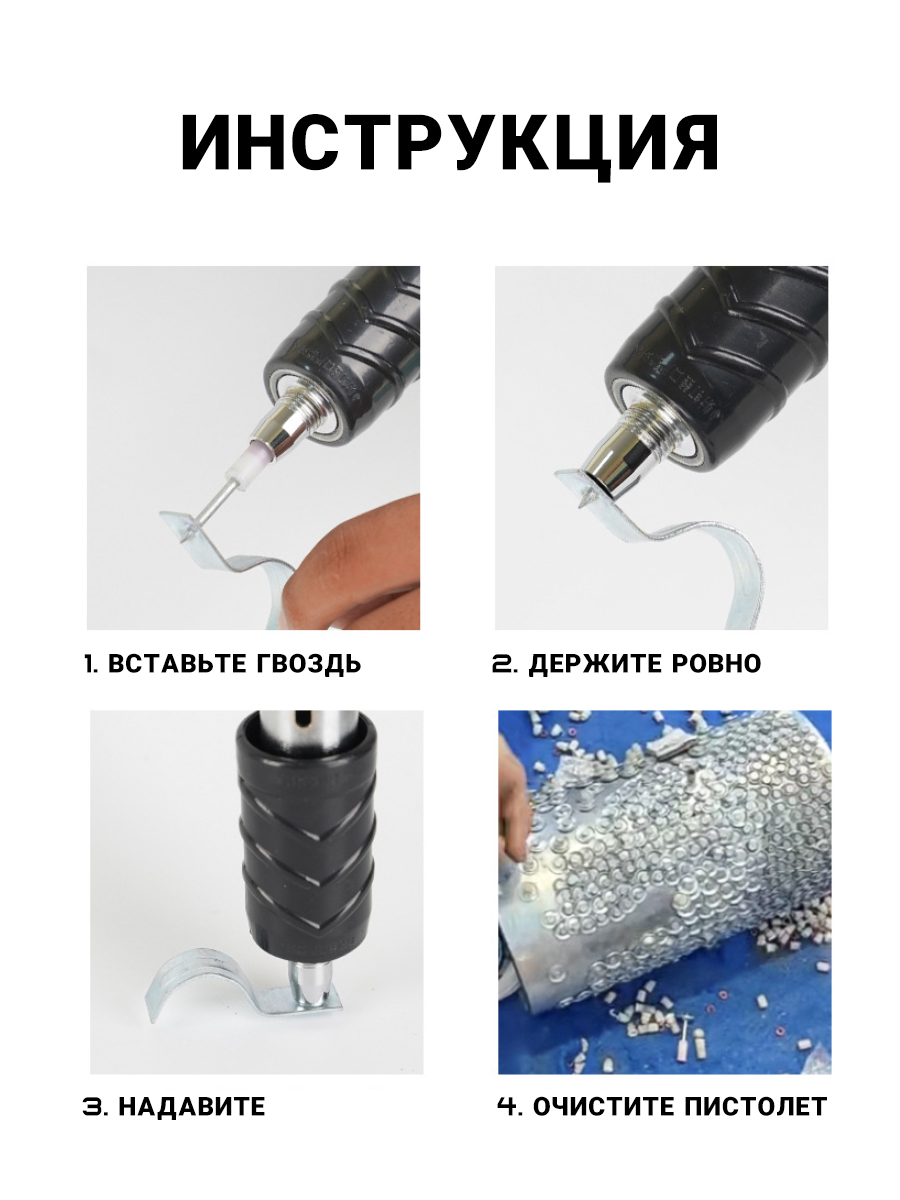 ИНСТРУКЦИЯ

1. ВСТАВЬТЕ ГВОЗДЬ

2. ДЕРЖИТЕ РОВНО

3. НАДАВИТЕ

4. ОЧИСТИТЕ ПИСТОЛЕТ